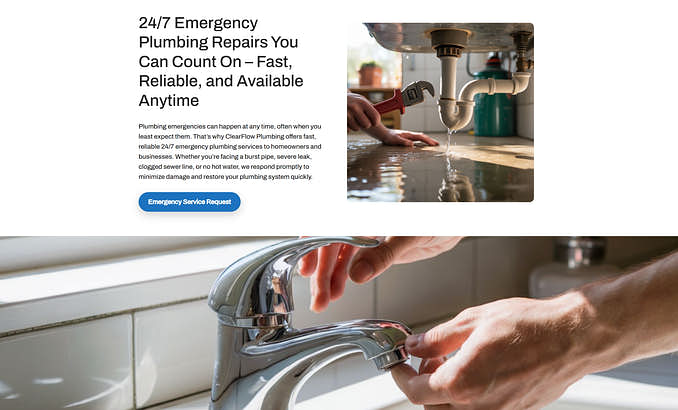 24/7 Emergency Plumbing Repairs You Can Count On – Fast, Reliable, and Available Anytime

Plumbing emergencies can happen at any time, often when you least expect them. That's why ClearFlow Plumbing offers fast, reliable 24/7 emergency plumbing services to homeowners and businesses. Whether you're facing a burst pipe, severe leak, clogged sewer line, or no hot water, we respond promptly to minimize damage and restore your plumbing system quickly.

Emergency Service Request