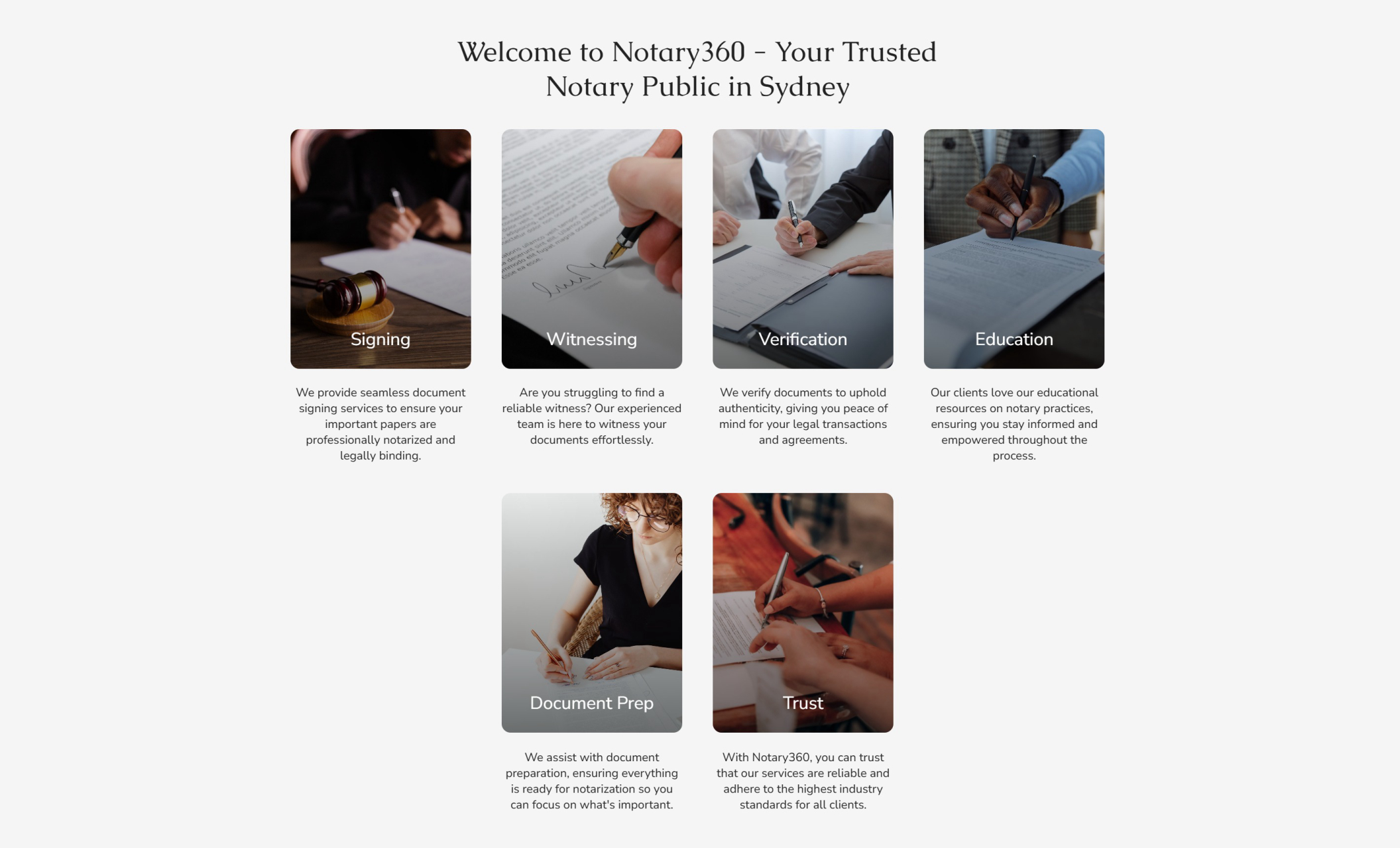 Welcome to Notary360 - Your Trusted Notary Public in Sydney

Signing

We provide seamless document signing services to ensure your important papers are professionally notarized and legally binding.

Witnessing

Are you struggling to find a reliable witness? Our experienced team is here to witness your documents effortlessly.

Verification

We verify documents to uphold authenticity, giving you peace of mind for your legal transactions and agreements.

Education

Our clients love our educational resources on notary practices, ensuring you stay informed and empowered throughout the process.

Document Prep

We assist with document preparation, ensuring everything is ready for notarization so you can focus on what's important.

Trust

With Notary360, you can trust that our services are reliable and adhere to the highest industry standards for all clients.